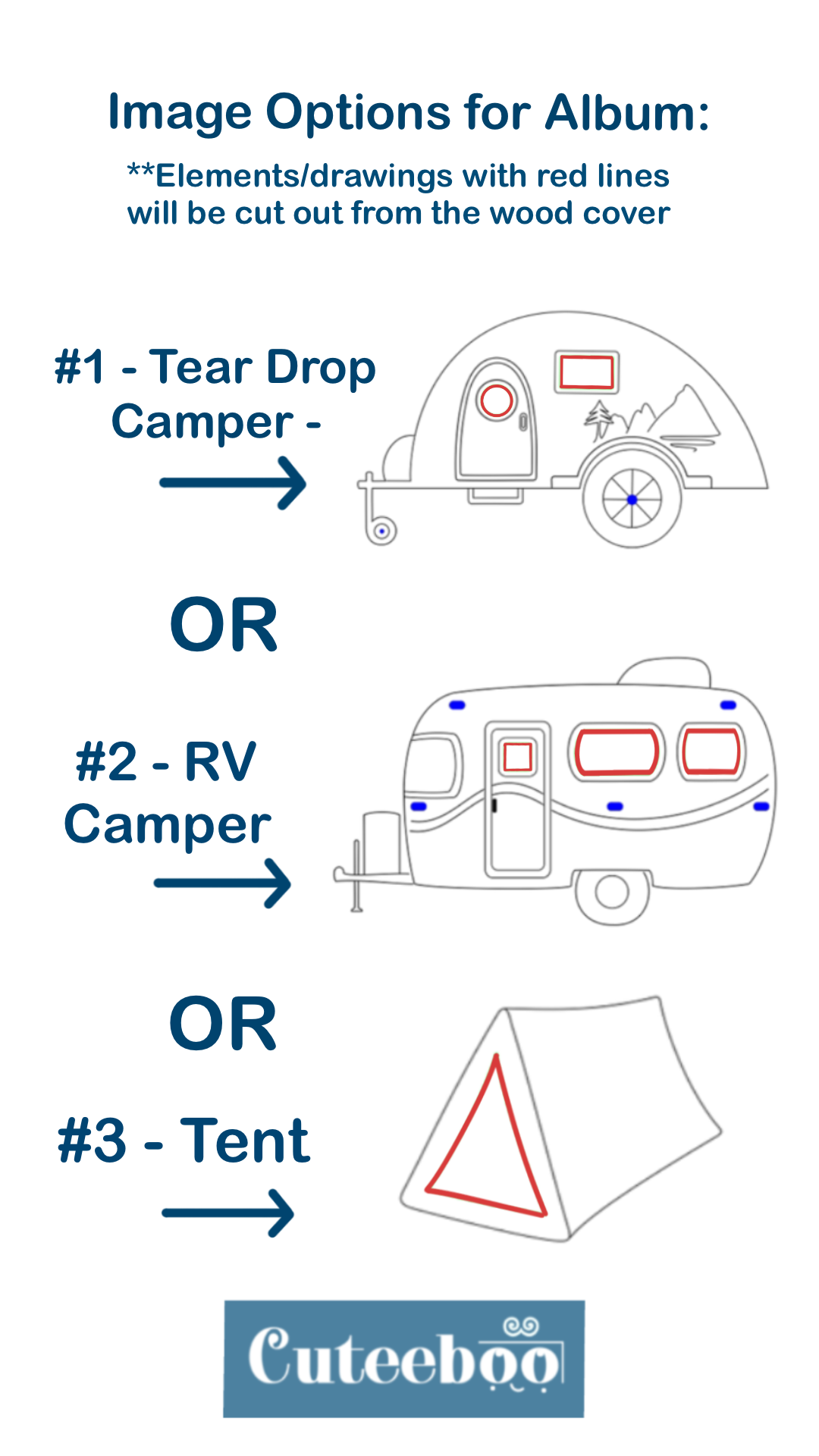 Image Options for Album:

**Elements/drawings with red lines will be cut out from the wood cover

#1 - Tear Drop Camper -

OR

#2 - RV Camper

OR

#3 - Tent

Cuteeboo